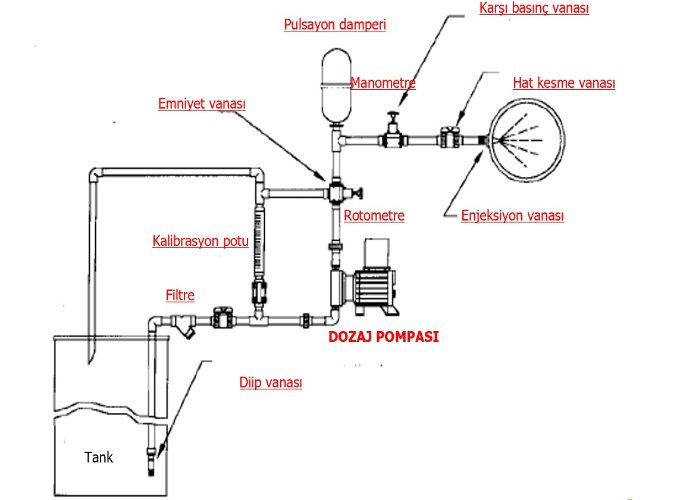 Karşı basınç vanası

Pulsayon damperi

Manometre

Hat kesme vanası

Emniyet vanası

Rotometre

Enjeksiyon vanası

Kalibrasyon potu

Filtre

DOZAJ POMPASI

Diip vanası

Tank